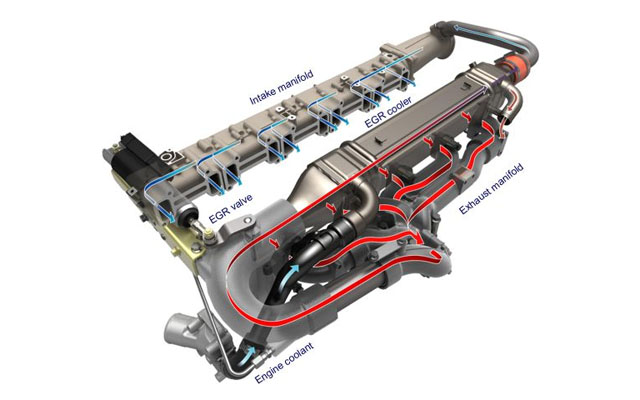 Intake manifold

EGR cooler

EGR valve

Exhaust manifold

Engine coolant