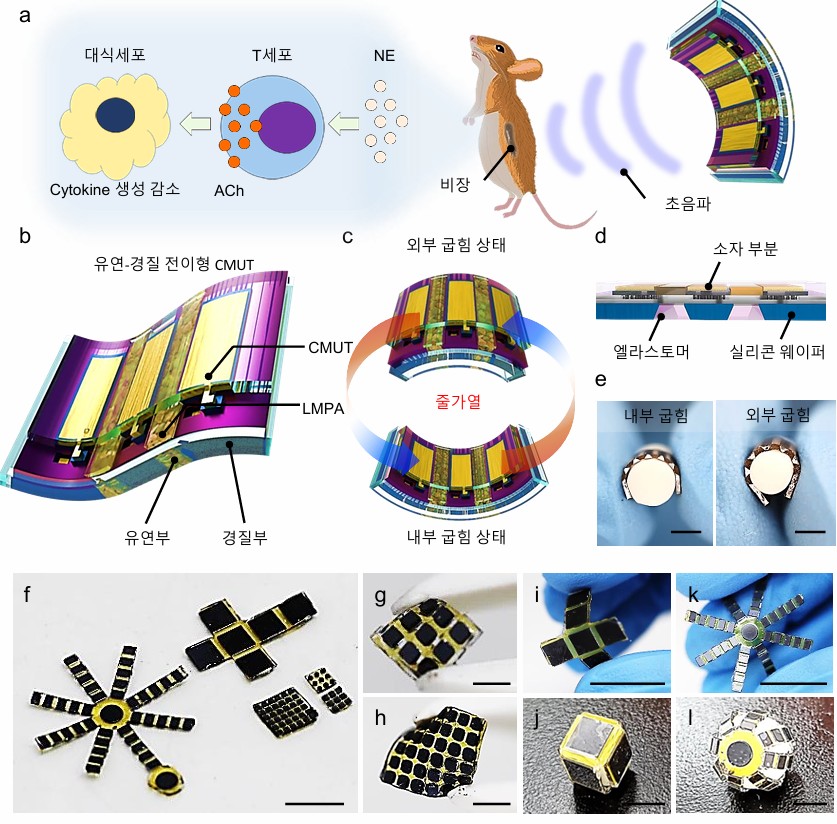 a

대식세포

T세포

NE

Cytokine 생성 감소

ACh

비장

초음파

b

유연-경질 전이형 CMUT

CMUT

LMPA

유연부

경질부

c

외부 굽힘 상태

줄가열

내부 굽힘 상태

d

소자 부분

엘라스토머

실리콘 웨이퍼

e

내부 굽힘

외부 굽힘

f

g

h

i

j

k

l