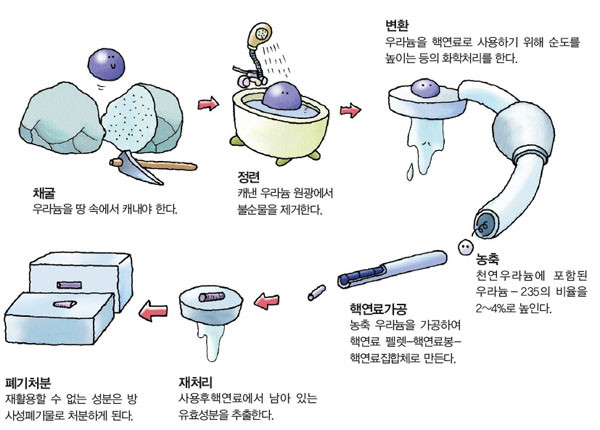 채굴
우라늄을 땅 속에서 캐내야 한다.

정련
캐낸 우라늄 원광에서 불순물을 제거한다.

변환
우라늄을 핵연료로 사용하기 위해 순도를 높이는 등의 화학처리를 한다.

농축
천연우라늄에 포함된 우라늄 – 235의 비율을 2~4%로 높인다.

핵연료가공
농축 우라늄을 가공하여 핵연료 펠렛–핵연료봉–핵연료집합체로 만든다.

재처리
사용후핵연료에서 남아 있는 유효성분을 추출한다.

폐기처분
재활용할 수 없는 성분은 방사성폐기물로 처분하게 된다.