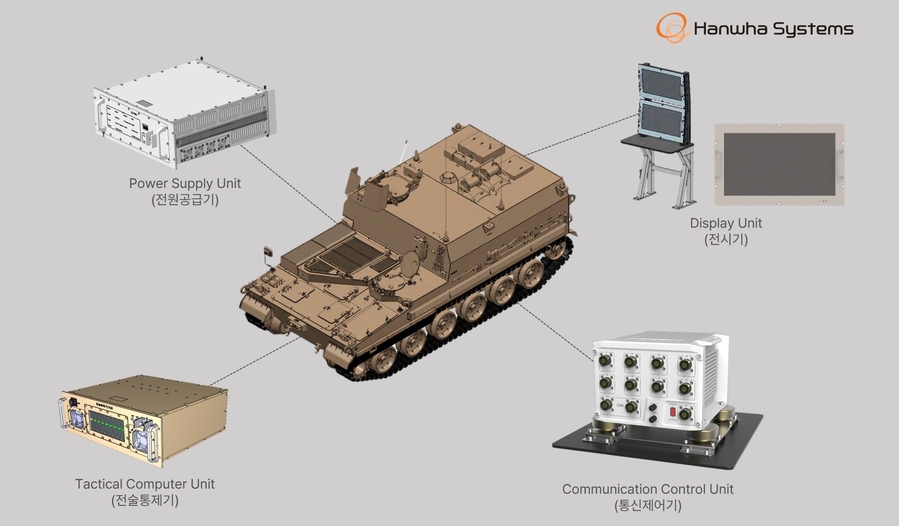 Hanwha Systems

Power Supply Unit
(전원공급기)

Display Unit
(전시기)

Tactical Computer Unit
(전술통제기)

Communication Control Unit
(통신제어기)