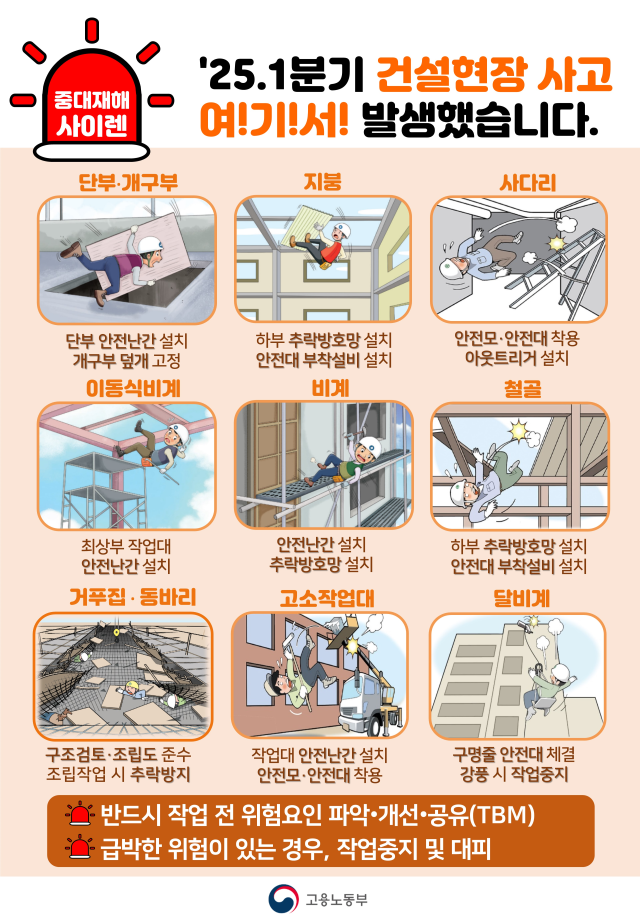 중대재해 사이렌

'25.1분기 건설현장 사고 여!기!서! 발생했습니다.

단부·개구부

단부 안전난간 설치
개구부 덮개 고정

지붕

하부 추락방호망 설치
안전대 부착설비 설치

사다리

안전모·안전대 착용
아웃트리거 설치

이동식비계

최상부 작업대
안전난간 설치

비계

안전난간 설치
추락방호망 설치

철골

하부 추락방호망 설치
안전대 부착설비 설치

거푸집 · 동바리

구조검토·조립도 준수
조립작업 시 추락방지

고소작업대

작업대 안전난간 설치
안전모·안전대 착용

달비계

구명줄 안전대 체결
강풍 시 작업중지

반드시 작업 전 위험요인 파악•개선•공유(TBM)
급박한 위험이 있는 경우, 작업중지 및 대피

고용노동부