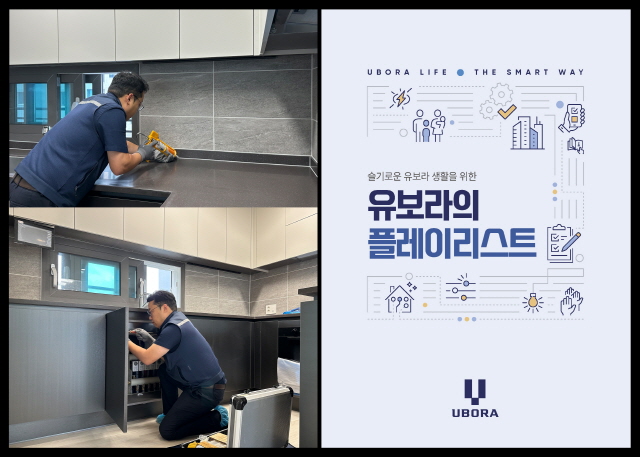 UBORA LIFE THE SMART WAY

슬기로운 유보라 생활을 위한

유보라의
플레이리스트

UBORA