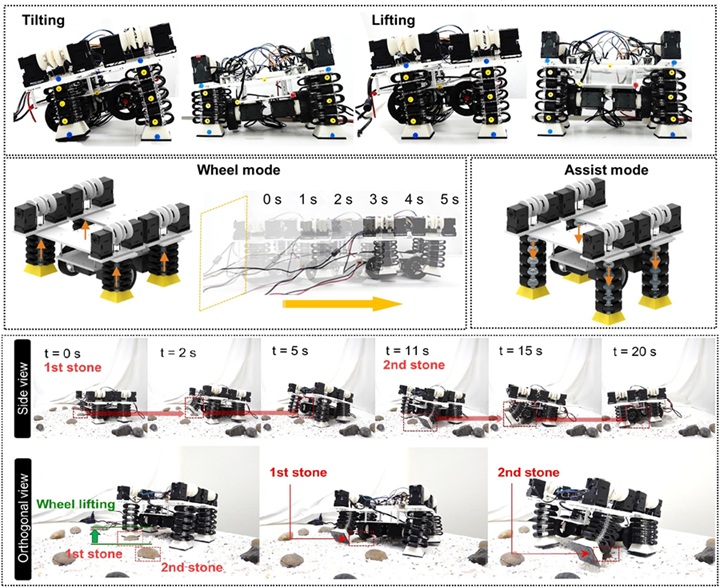 Tilting

Lifting

Wheel mode

0 s 1 s 2 s 3 s 4 s 5 s

Assist mode

Side view

t = 0 s
1st stone

t = 2 s

t = 5 s

t = 11 s
2nd stone

t = 15 s

t = 20 s

Orthogonal view

Wheel lifting

1st stone

2nd stone

1st stone

2nd stone