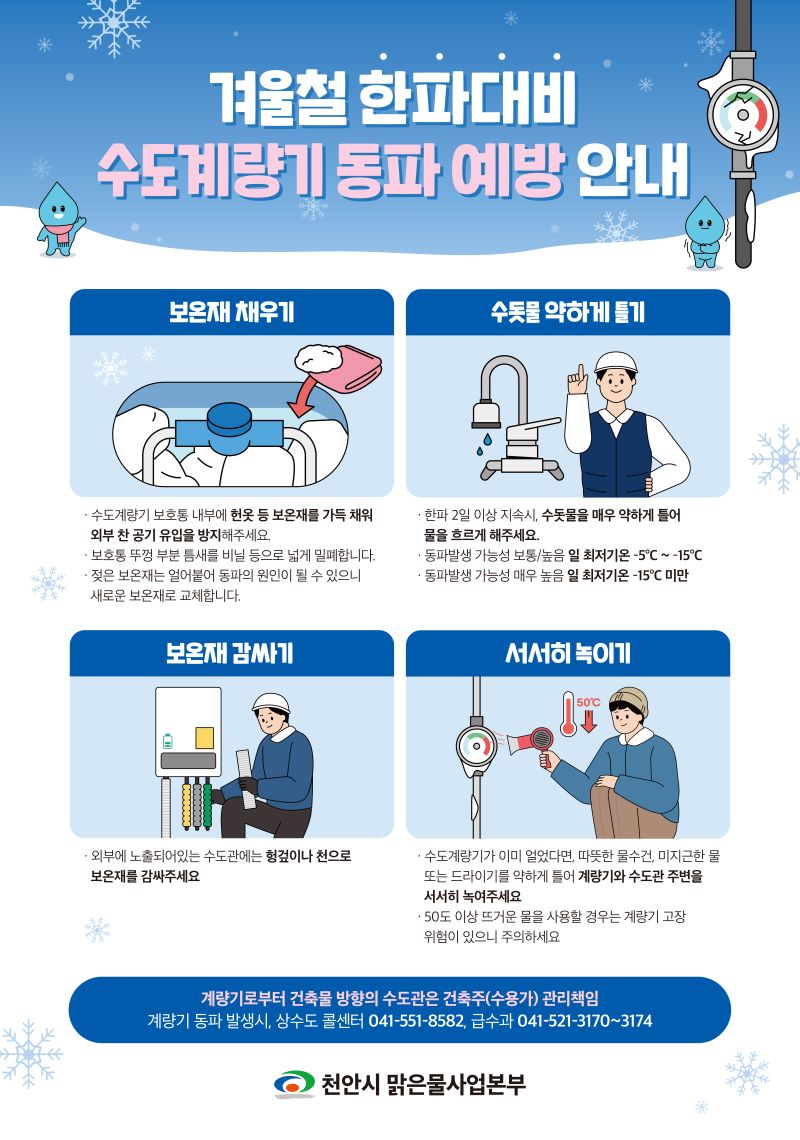 겨울철 한파대비
수도계량기 동파 예방 안내

보온재 채우기

· 수도계량기 보호통 내부에 헌옷 등 보온재를 가득 채워 외부 찬 공기 유입을 방지해주세요.
· 보호통 뚜껑 부분 틈새를 비닐 등으로 넓게 밀폐합니다.
· 젖은 보온재는 얼어붙어 동파의 원인이 될 수 있으니 새로운 보온재로 교체합니다.

수돗물 약하게 틀기

· 한파 2일 이상 지속시, 수돗물을 매우 약하게 틀어 물을 흐르게 해주세요.
· 동파발생 가능성 보통/높음 일 최저기온 -5℃ ~ -15℃
· 동파발생 가능성 매우 높음 일 최저기온 -15℃ 미만

보온재 감싸기

· 외부에 노출되어있는 수도관에는 헝겊이나 천으로 보온재를 감싸주세요

서서히 녹이기

50℃

· 수도계량기가 이미 얼었다면, 따뜻한 물수건, 미지근한 물 또는 드라이기를 약하게 틀어 계량기와 수도관 주변을 서서히 녹여주세요
· 50도 이상 뜨거운 물을 사용할 경우는 계량기 고장 위험이 있으니 주의하세요

계량기로부터 건축물 방향의 수도관은 건축주(수용가) 관리책임
계량기 동파 발생시, 상수도 콜센터 041-551-8582, 급수과 041-521-3170~3174

천안시 맑은물사업본부