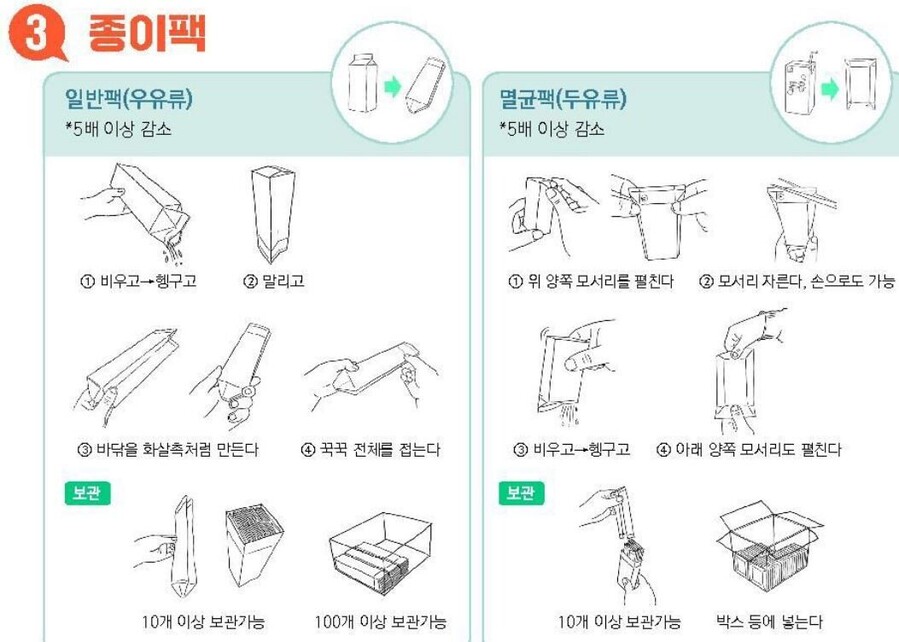 3 종이팩

일반팩(우유류)
*5배 이상 감소

① 비우고→헹구고 ② 말리고

③ 바닥을 화살촉처럼 만든다 ④ 꾹꾹 전체를 접는다

보관

10개 이상 보관가능 100개 이상 보관가능

멸균팩(두유류)
*5배 이상 감소

① 위 양쪽 모서리를 펼친다 ② 모서리 자른다, 손으로도 가능

③ 비우고→헹구고 ④ 아래 양쪽 모서리도 펼친다

보관

10개 이상 보관가능 박스 등에 넣는다